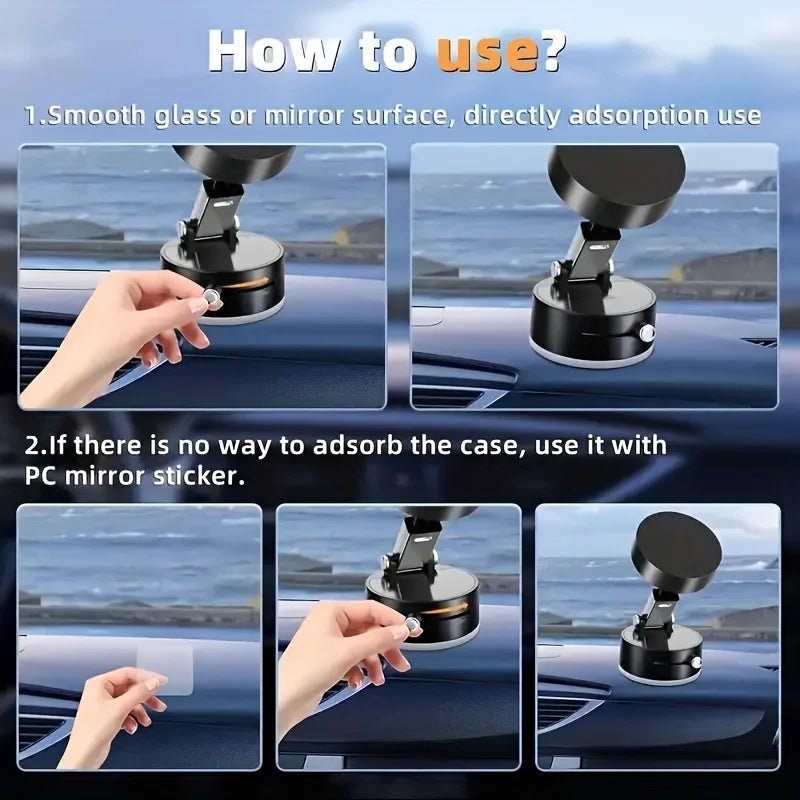 How to use?

1.Smooth glass or mirror surface, directly adsorption use

2.If there is no way to adsorb the case, use it with PC mirror sticker.